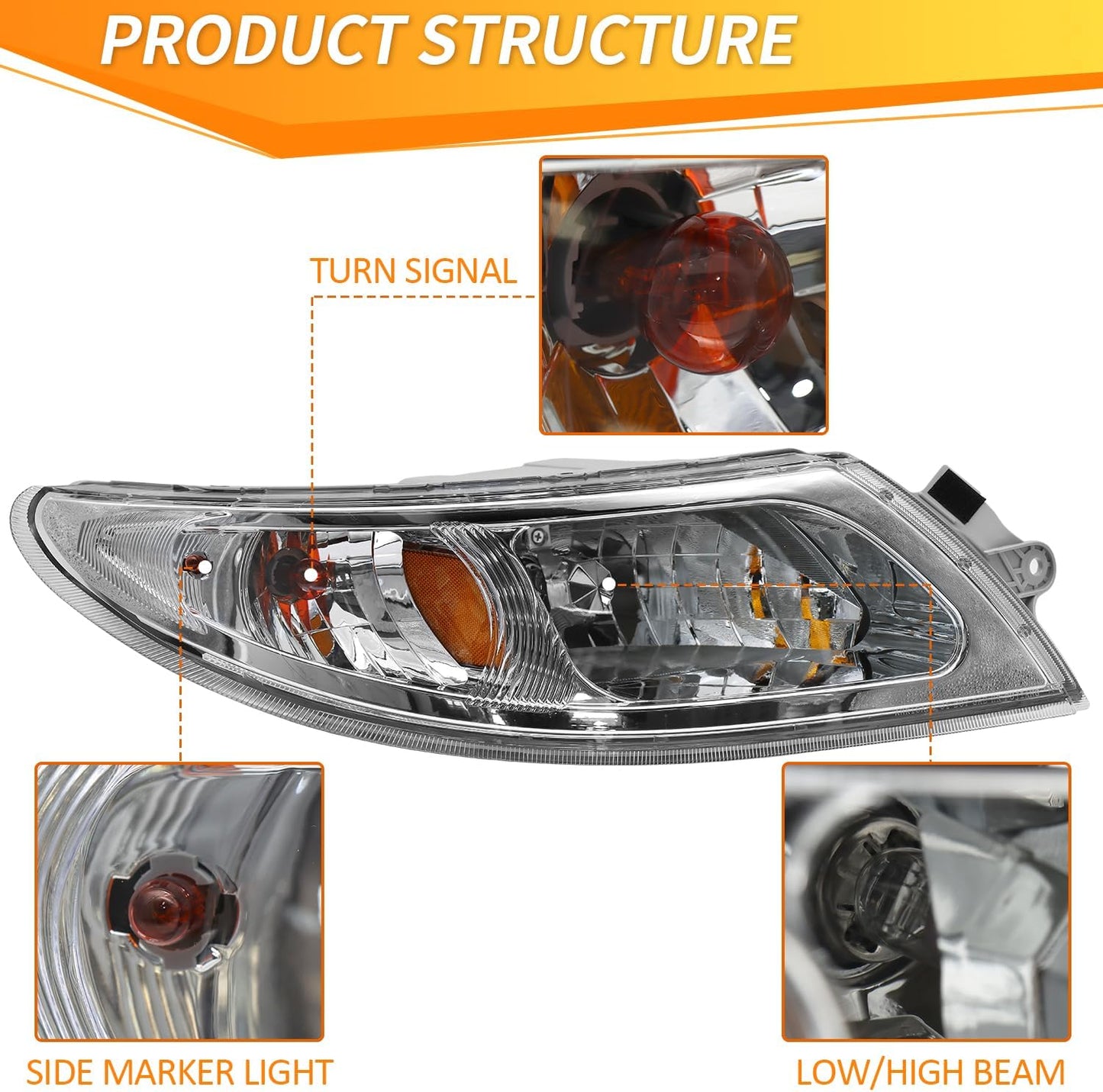 PRODUCT STRUCTURE

TURN SIGNAL

SIDE MARKER LIGHT

LOW/HIGH BEAM