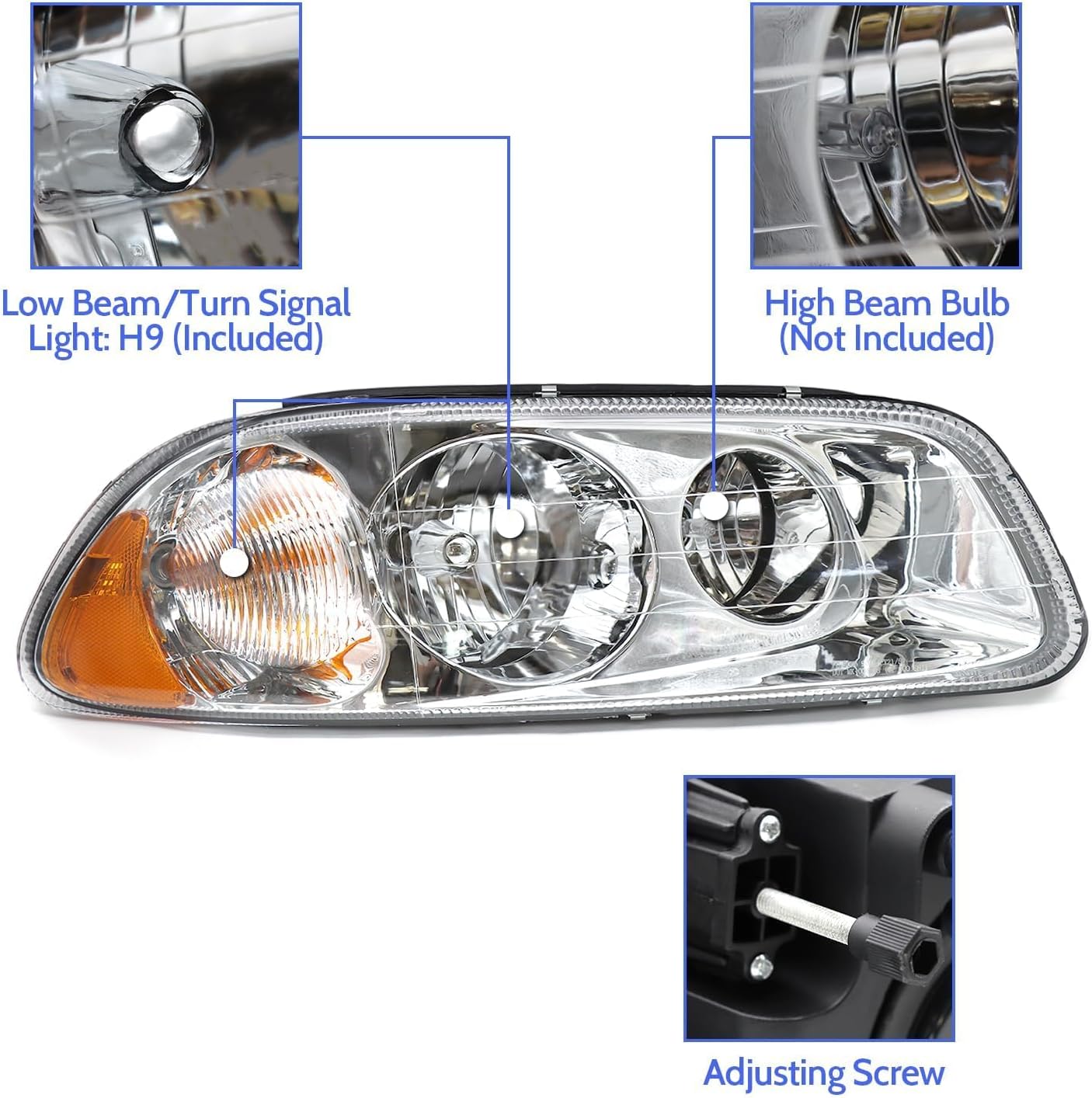 Low Beam/Turn Signal Light: H9 (Included)

High Beam Bulb (Not Included)

Adjusting Screw