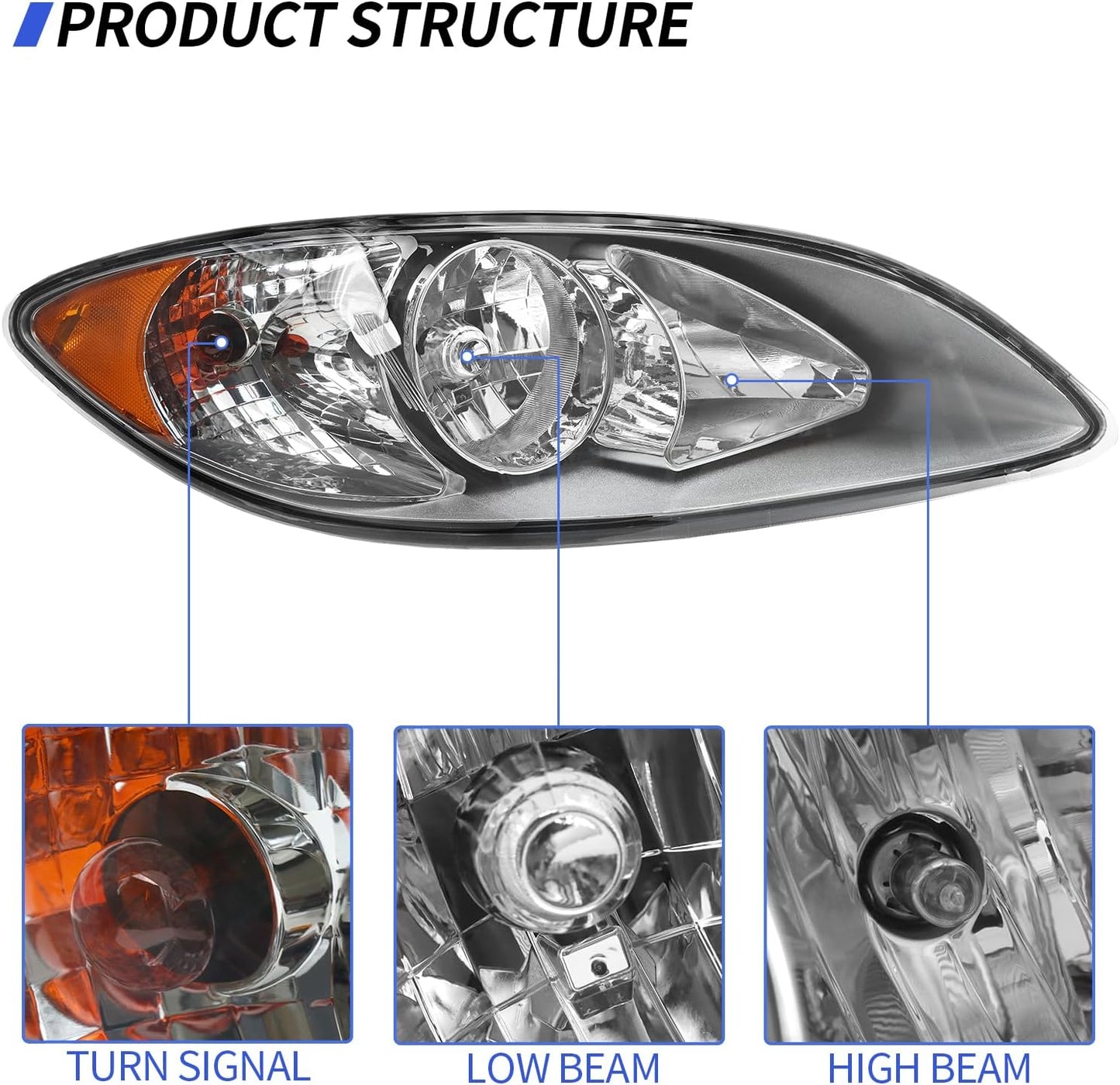 PRODUCT STRUCTURE

TURN SIGNAL

LOW BEAM

HIGH BEAM