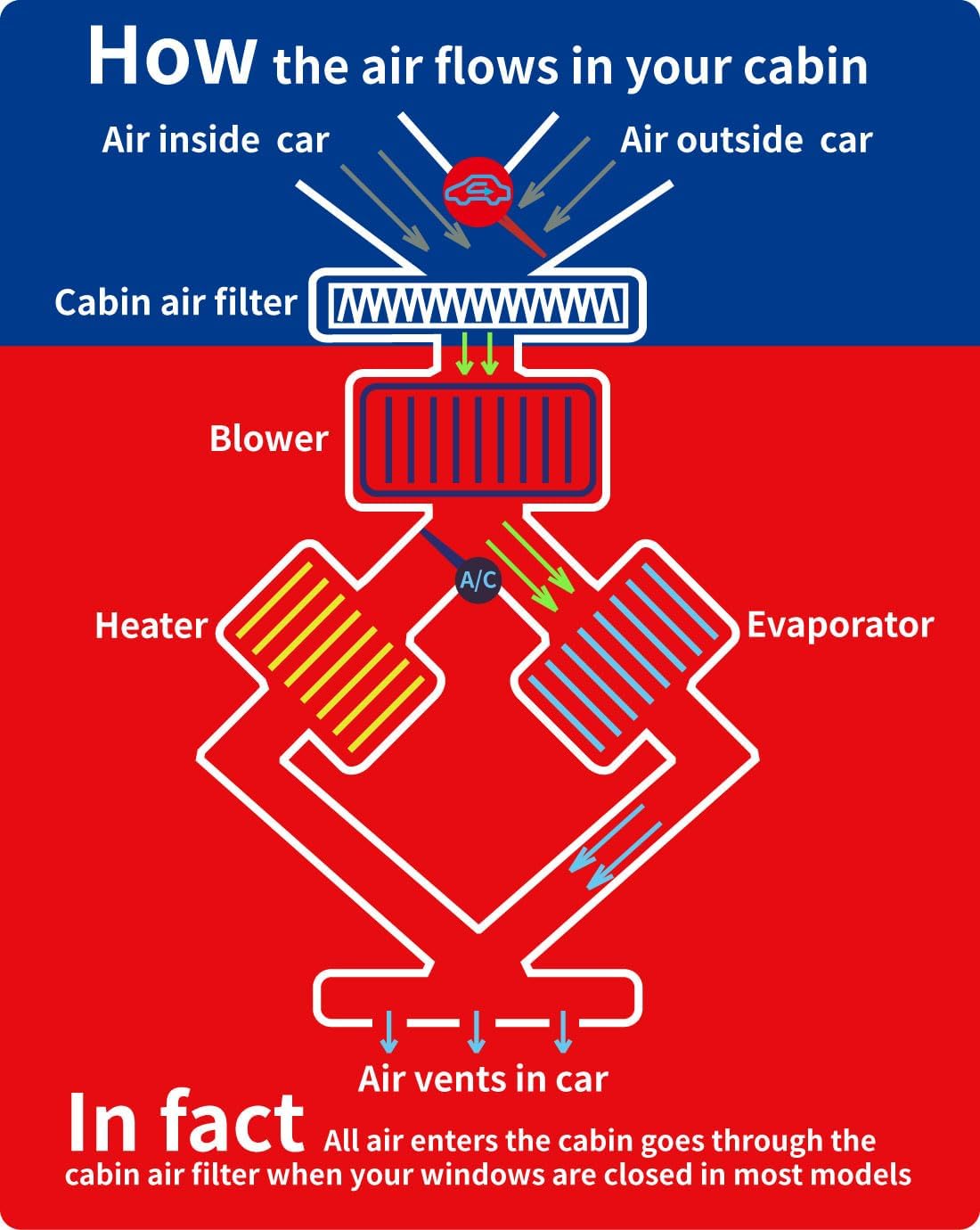 How the air flows in your cabin

Air inside car

Air outside car

Cabin air filter

Blower

A/C

Heater

Evaporator

Air vents in car

In fact All air enters the cabin goes through the cabin air filter when your windows are closed in most models